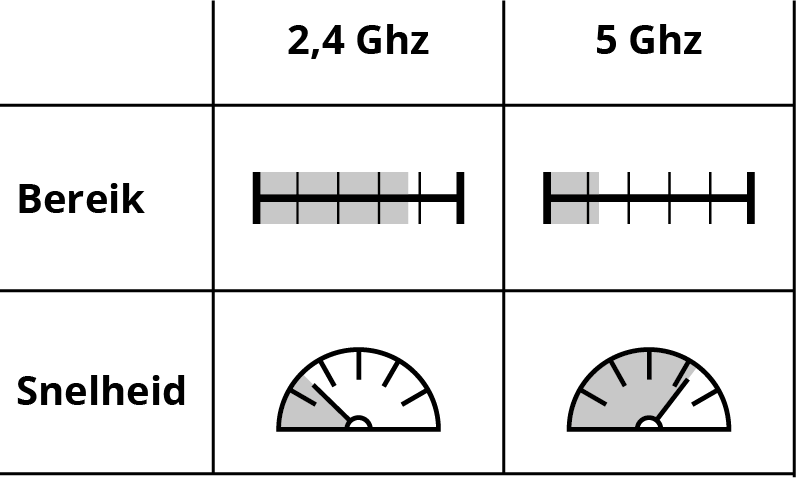 | | 2,4 Ghz | 5 Ghz |
|---|---|---|
| Bereik | | |
| Snelheid | | |